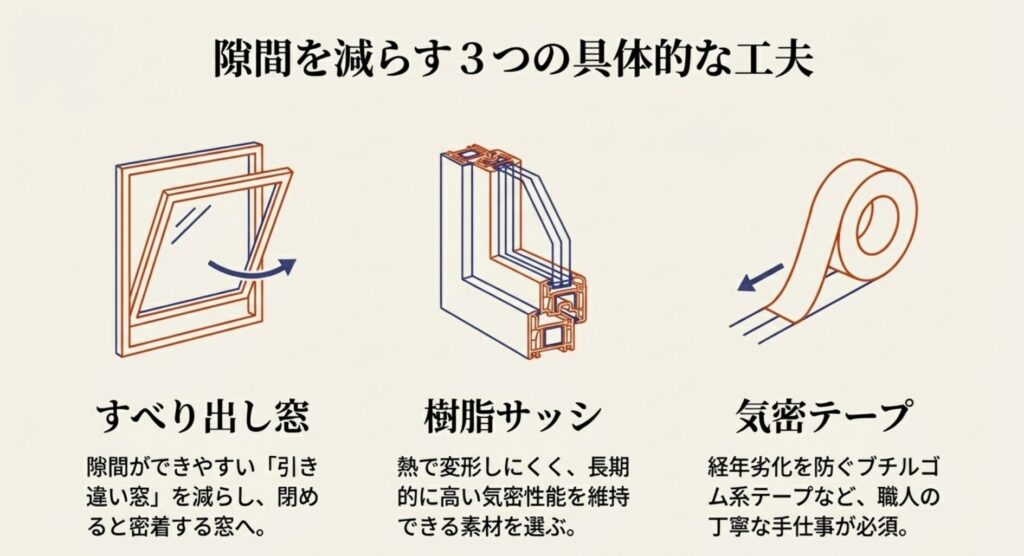 隙間を減らす３つの具体的な工夫

すべり出し窓

隙間ができやすい「引き違い窓」を減らし、閉めると密着する窓へ。

樹脂サッシ

熱で変形しにくく、長期的に高い気密性能を維持できる素材を選ぶ。

気密テープ

経年劣化を防ぐブチルゴム系テープなど、職人の丁寧な手仕事が必須。